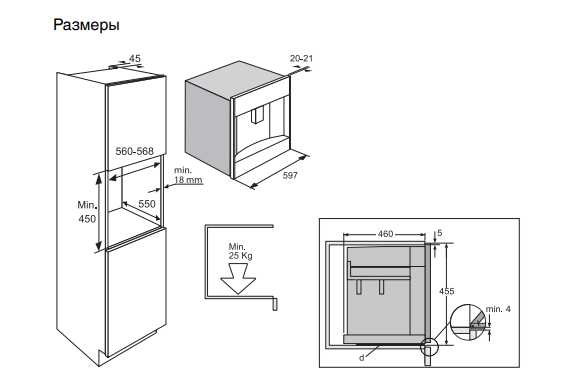 Размеры

45

560-568

min.
18 mm

Min.
450

550

20-21

597

Min.
25 Kg

460

5

455

min. 4

d