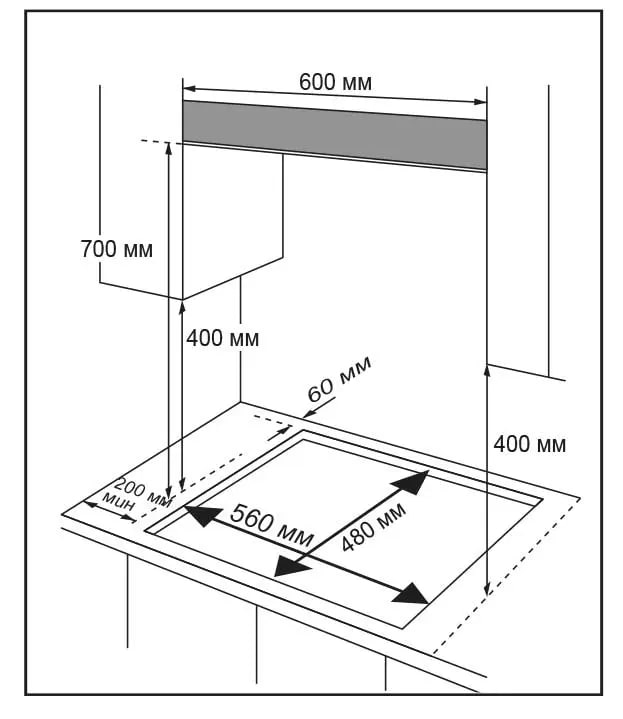 600 мм

700 мм

400 мм

60 мм

400 мм

200 мм
мин

560 мм

480 мм