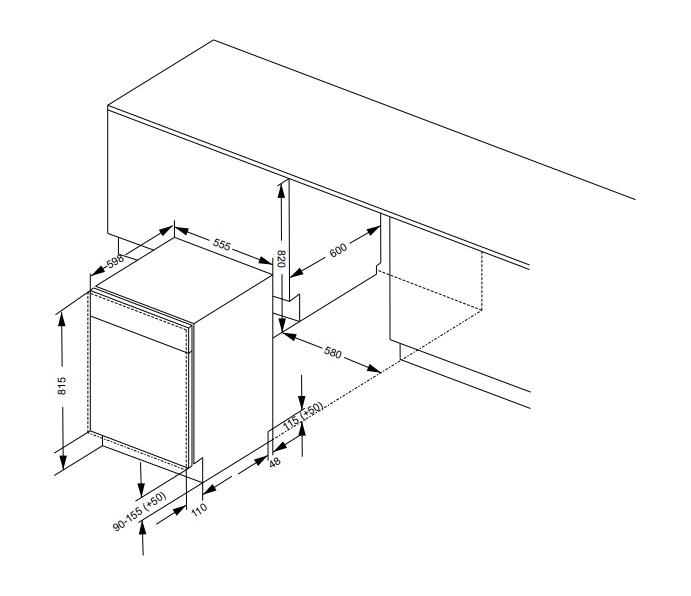 598
555
820
600
580
815
115 (+50)
48
110
90-155 (+50)