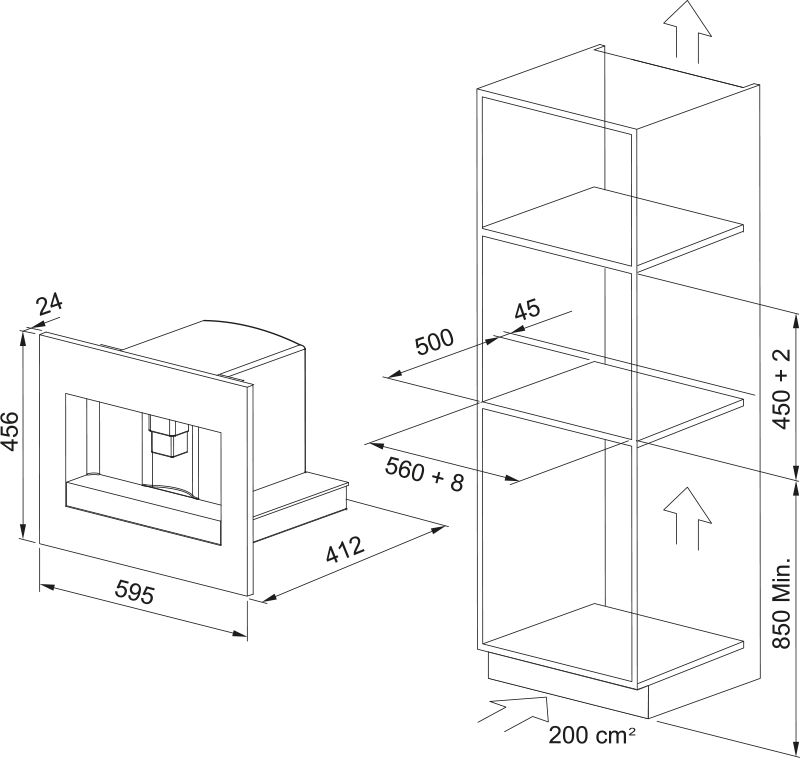 24
456
595
412
500
45
560 + 8
450 + 2
850 Min.
200 cm²