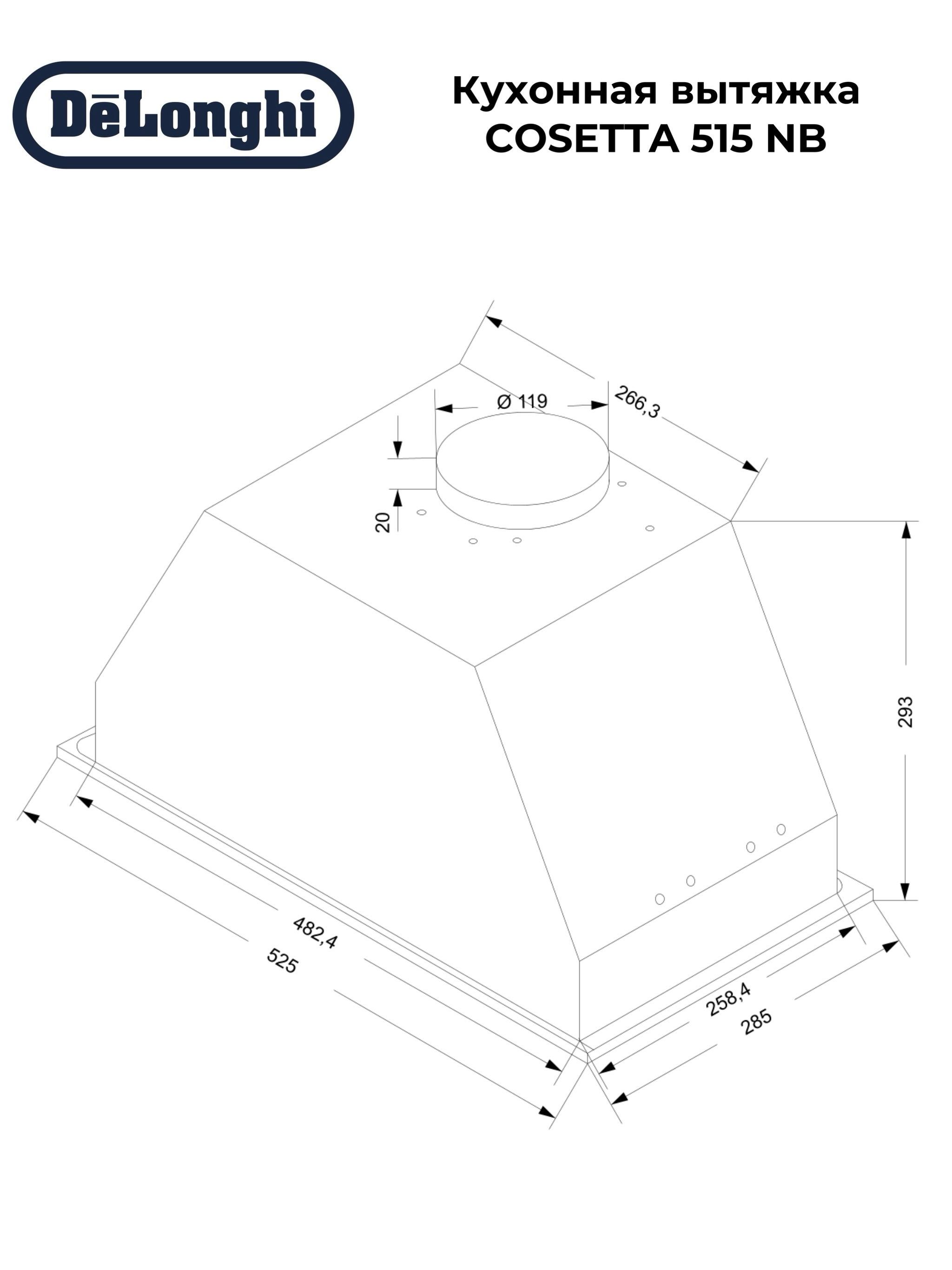 DēLonghi

Кухонная вытяжка
COSETTA 515 NB

Ø 119

266,3

20

293

482,4

525

258,4

285