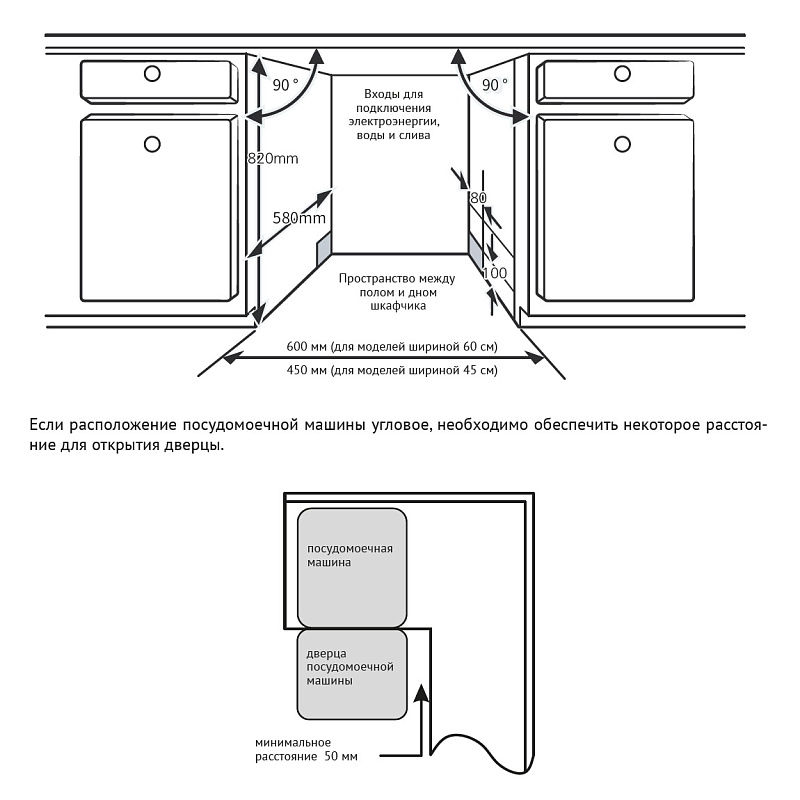 90 °

90 °

Входы для подключения электроэнергии, воды и слива

820mm

580mm

80

100

Пространство между полом и дном шкафчика

600 мм (для моделей шириной 60 см)

450 мм (для моделей шириной 45 см)

Если расположение посудомоечной машины угловое, необходимо обеспечить некоторое расстояние для открытия дверцы.

посудомоечная машина

дверца посудомоечной машины

минимальное расстояние 50 мм