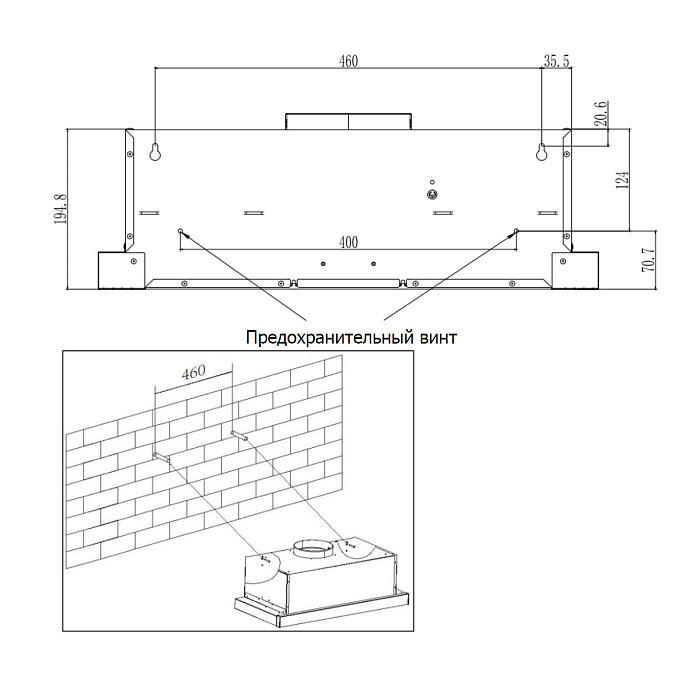 460
35.5
20.6
194.8
124
400
70.7
Предохранительный винт
460