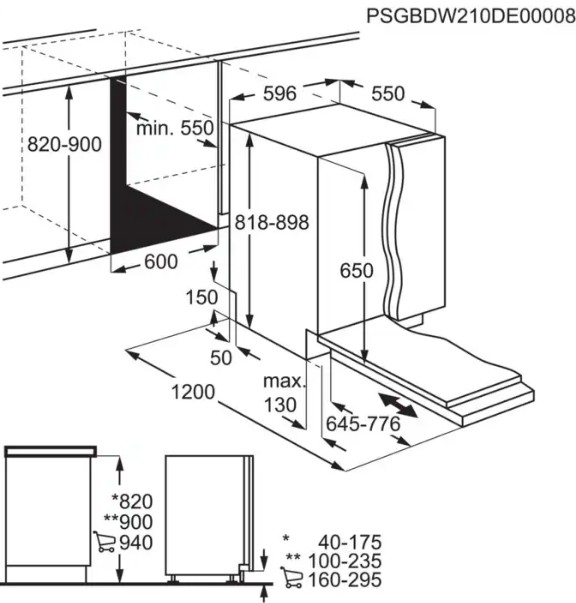 PSGBDW210DE00008

596
550
min. 550
820-900
818-898
650
600
150
50
1200
max. 130
645-776

*820
**900
940

* 40-175
** 100-235
160-295