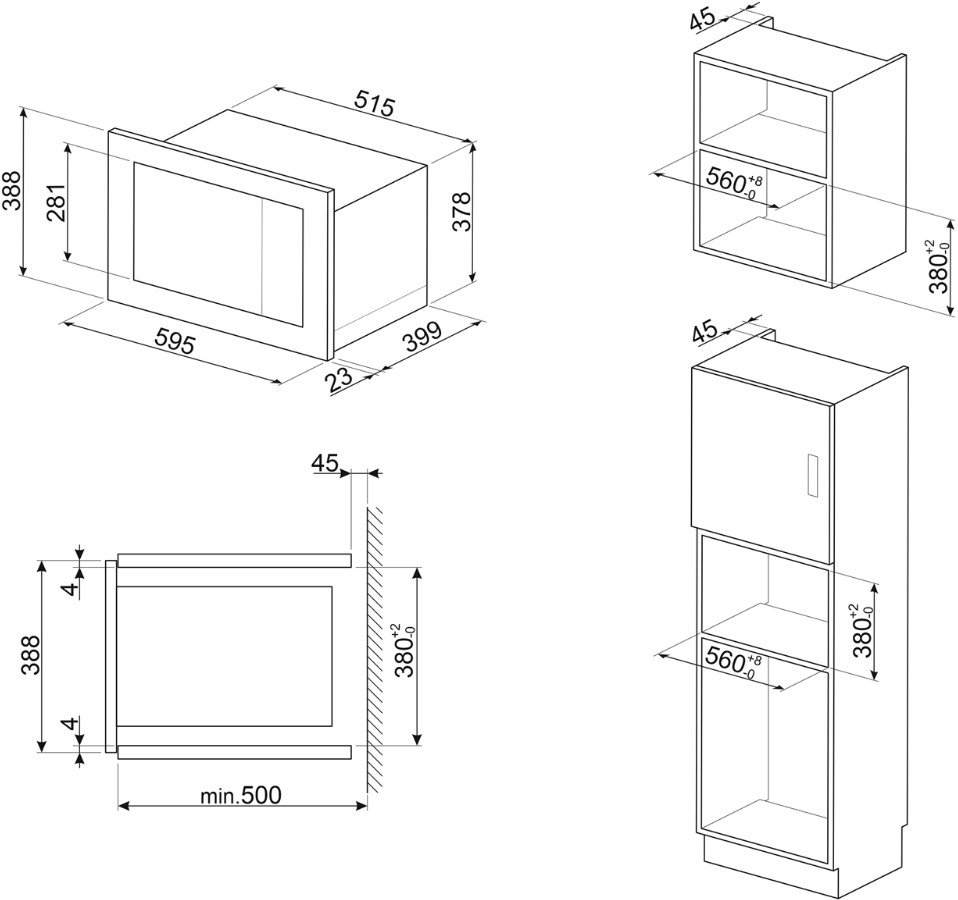 515
388
281
378
595
399
23

45
$560^{+8}_{-0}$
$380^{+2}_{-0}$

45
4
388
4
$380^{+2}_{-0}$
min.500

45
$380^{+2}_{-0}$
$560^{+8}_{-0}$