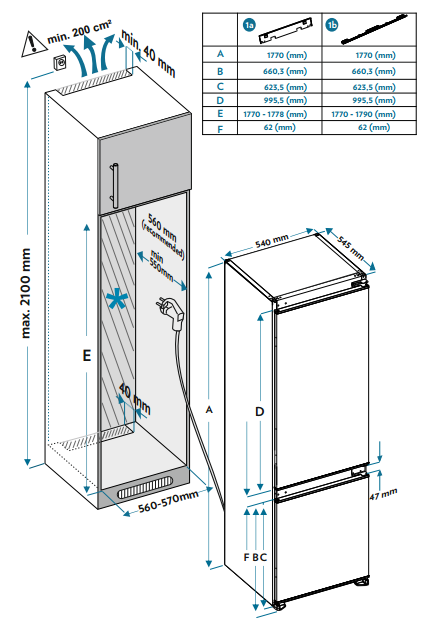 min. 200 cm²
min. 40 mm

| | 1a | 1b |
|---|---|---|
| A | 1770 (mm) | 1770 (mm) |
| B | 660,3 (mm) | 660,3 (mm) |
| C | 623,5 (mm) | 623,5 (mm) |
| D | 995,5 (mm) | 995,5 (mm) |
| E | 1770 - 1778 (mm) | 1770 - 1790 (mm) |
| F | 62 (mm) | 62 (mm) |

max. 2100 mm
560 mm (recommended)
min 550mm
E
40 mm
560-570mm
540 mm
545 mm
A
D
47 mm
F B C