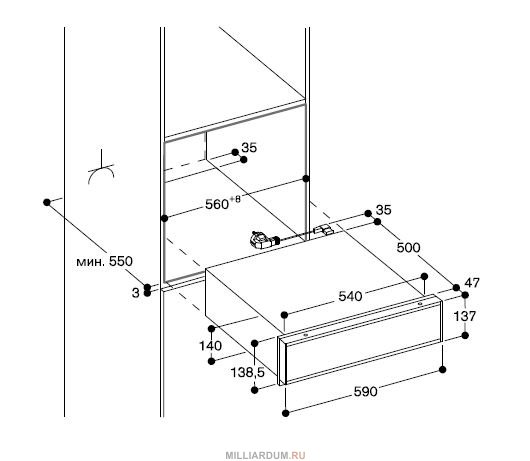 35

$560^{+8}$

35

500

мин. 550

3

47

540

137

140

138,5

590

MILLIARDUM.RU