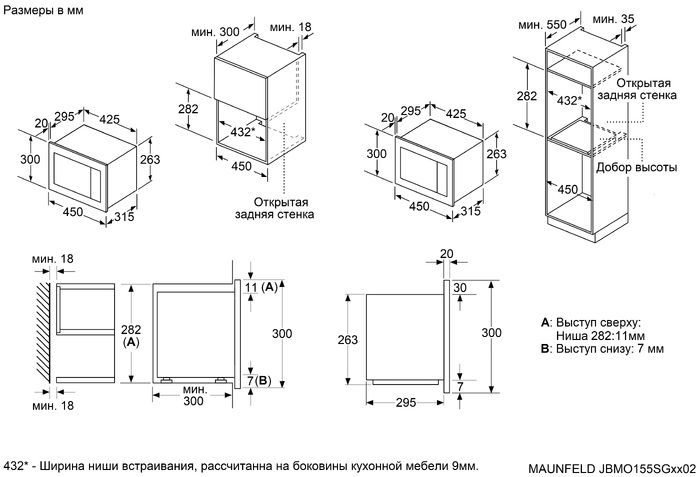 Размеры в мм

20
295
425
300
263
450
315

мин. 300
мин. 18
282
432*
450
Открытая задняя стенка

20
295
425
300
263
450
315

мин. 550
мин. 35
282
432*
Открытая задняя стенка
Добор высоты
450

мин. 18
282
(A)
мин. 18
11 (A)
300
7 (B)
мин. 300

20
30
263
300
7
295

A: Выступ сверху: Ниша 282:11мм
B: Выступ снизу: 7 мм

432* - Ширина ниши встраивания, рассчитанна на боковины кухонной мебели 9мм.

MAUNFELD JBMO155SGxx02