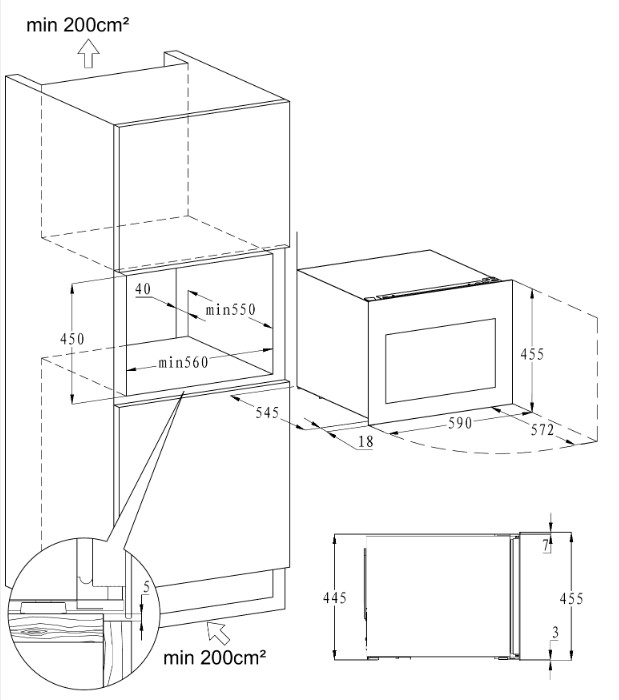 min 200cm²

40
min550
450
min560
545
18
455
590
572
5
min 200cm²
445
7
455
3