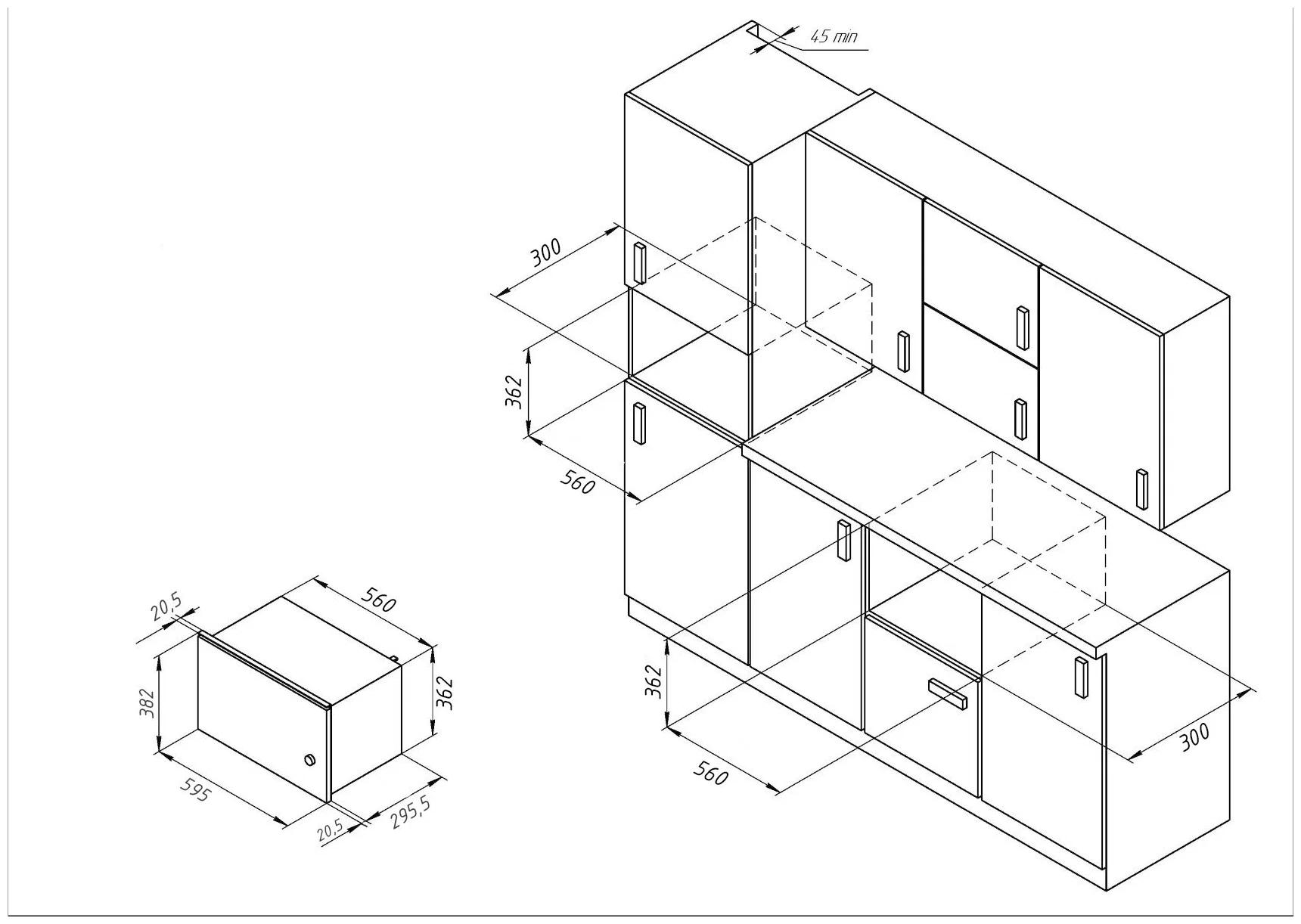 45 min

300

362

560

362

560

300

20,5

560

382

362

595

20,5

295,5