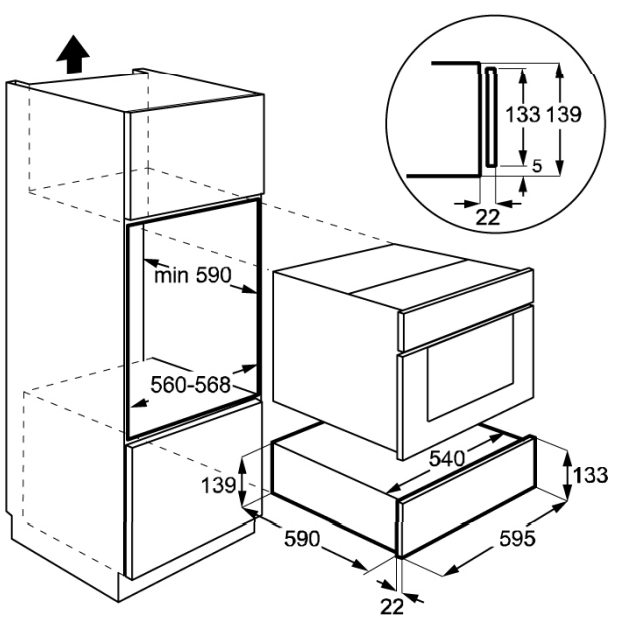 133 139
5
22
min 590
560-568
540
139
133
590
595
22